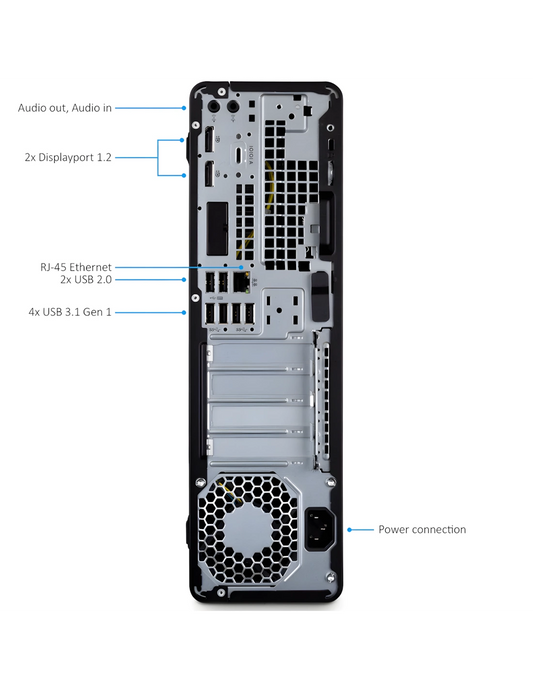 Audio out, Audio in

2x Displayport 1.2

RJ-45 Ethernet
2x USB 2.0

4x USB 3.1 Gen 1

Power connection