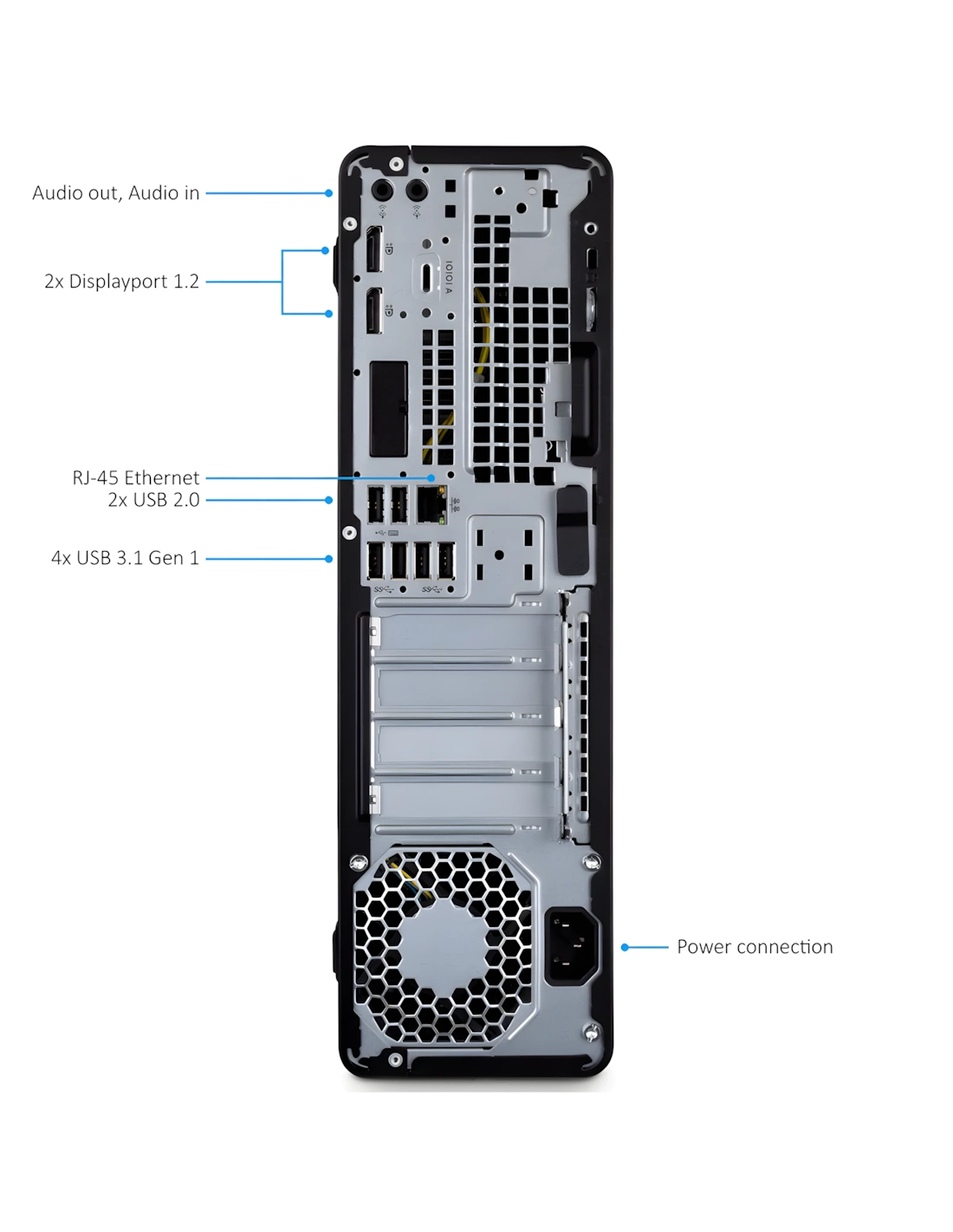 Audio out, Audio in

2x Displayport 1.2

IOIOI A

RJ-45 Ethernet
2x USB 2.0

4x USB 3.1 Gen 1

Power connection